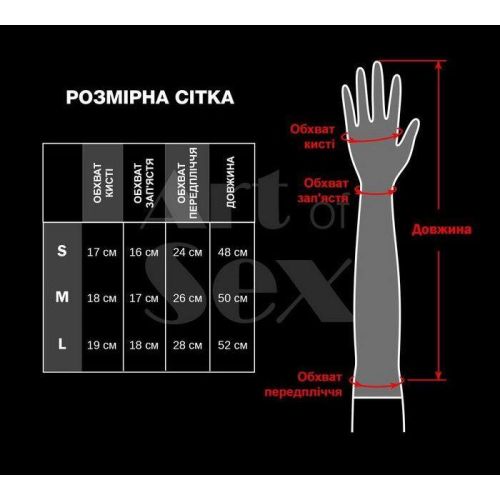 РОЗМІРНА СІТКА

| | ОБХВАТ КИСТІ | ОБХВАТ ЗАП'ЯСТЯ | ОБХВАТ ПЕРЕДПЛІЧЧЯ | ДОВЖИНА |
|---|---|---|---|---|
| S | 17 см | 16 см | 24 см | 48 см |
| M | 18 см | 17 см | 26 см | 50 см |
| L | 19 см | 18 см | 28 см | 52 см |

Art of Sex

Обхват кисті

Обхват зап'ястя

Довжина

Обхват передпліччя