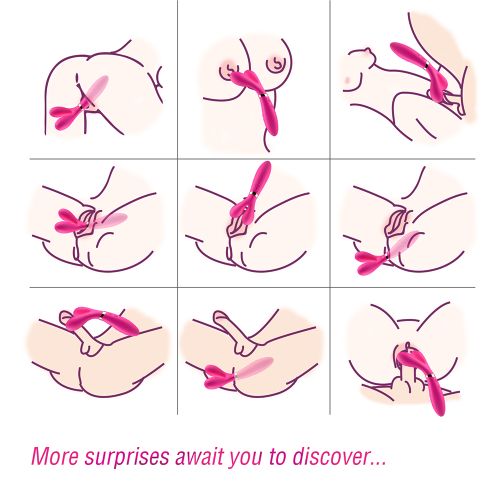 More surprises await you to discover...