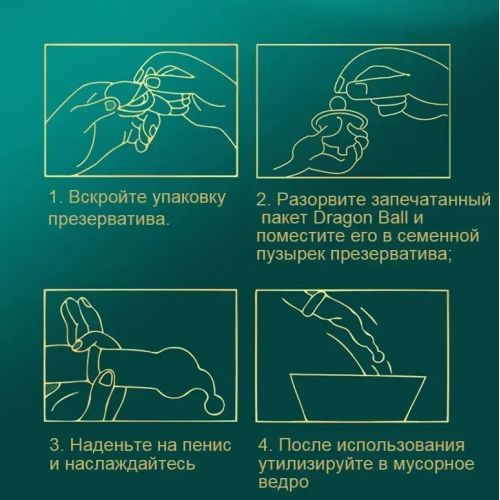 1. Вскройте упаковку презерватива.

2. Разорвите запечатанный пакет Dragon Ball и поместите его в семенной пузырек презерватива;

3. Наденьте на пенис и наслаждайтесь

4. После использования утилизируйте в мусорное ведро