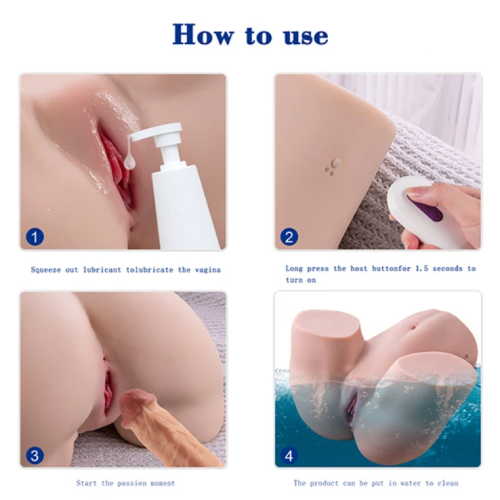 How to use

1

Squeeze out lubricant tolubricate the vagina

2

Long press the host buttonfor 1.5 seconds to turn on

3

Start the passion moment

4

The product can be put in water to clean