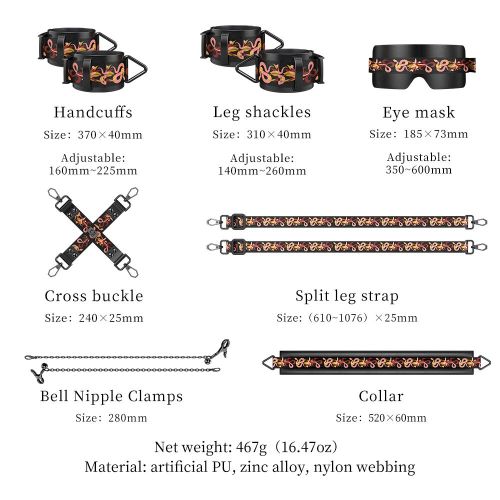 Handcuffs
Size: 370×40mm
Adjustable:
160mm~225mm

Leg shackles
Size: 310×40mm
Adjustable:
140mm~260mm

Eye mask
Size: 185×73mm
Adjustable:
350~600mm

Cross buckle
Size: 240×25mm

Split leg strap
Size: (610~1076) ×25mm

Bell Nipple Clamps
Size: 280mm

Collar
Size: 520×60mm

Net weight: 467g (16.47oz)
Material: artificial PU, zinc alloy, nylon webbing