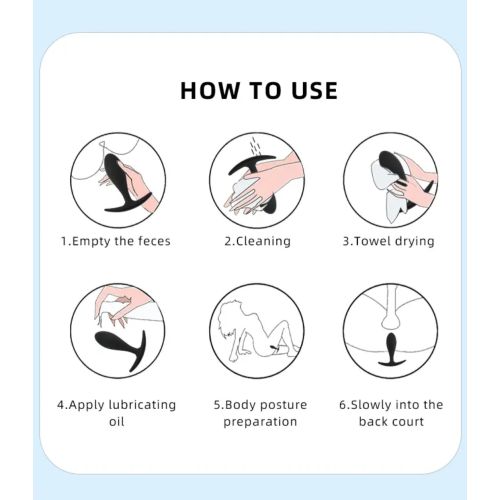 HOW TO USE

1.Empty the feces

2.Cleaning

3.Towel drying

4.Apply lubricating oil

5.Body posture preparation

6.Slowly into the back court