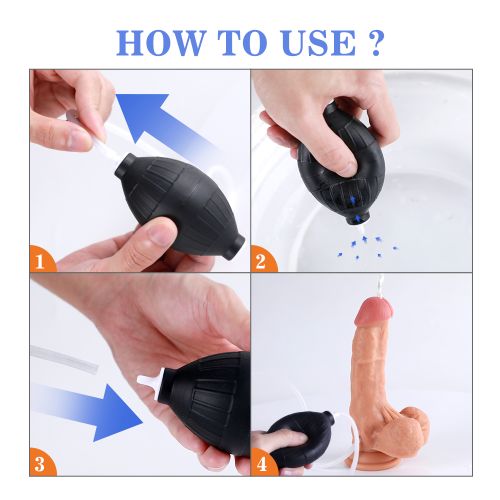 HOW TO USE ?

1

2

3

4