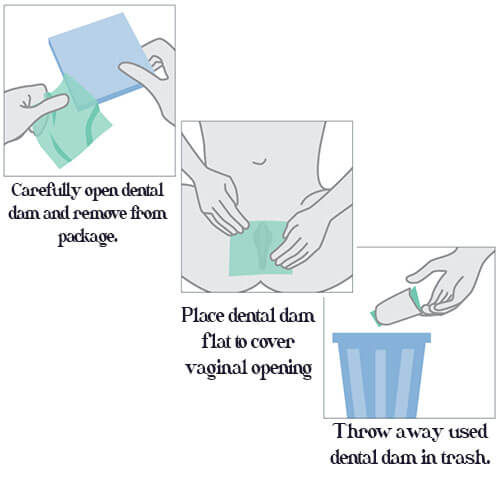 Carefully open dental dam and remove from package.

Place dental dam flat to cover vaginal opening

Throw away used dental dam in trash.